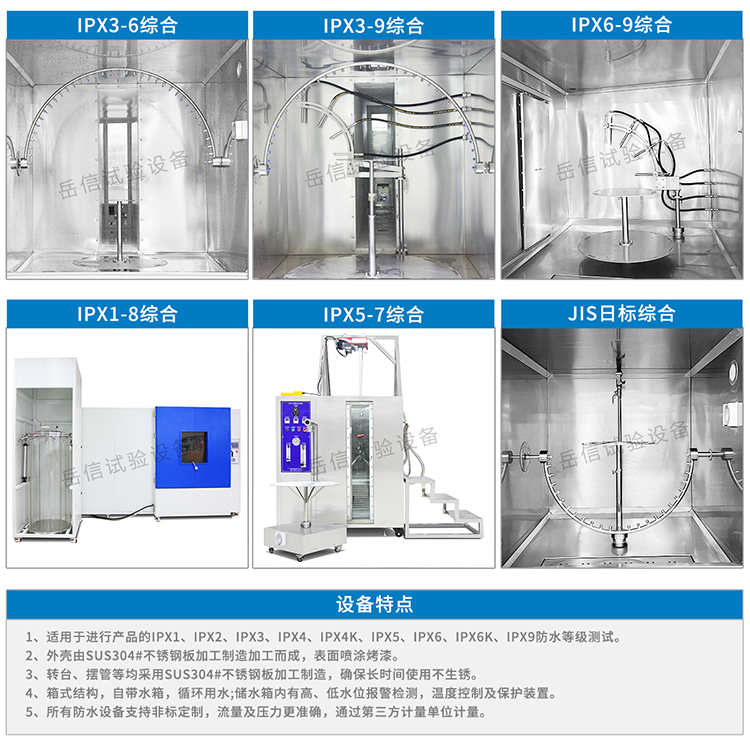 IPX3-6综合

岳信试验设备

IPX3-9综合

岳信试验设备

IPX6-9综合

岳信试验设备

IPX1-8综合

岳信试验设备

IPX5-7综合

岳信试验设备

JIS日标综合

岳信试验设备

设备特点

1、适用于进行产品的IPX1、IPX2、IPX3、IPX4、IPX4K、IPX5、IPX6、IPX6K、IPX9防水等级测试。
2、外壳由SUS304#不锈钢板加工制造加工而成，表面喷涂烤漆。
3、转台、摆管等均采用SUS304#不锈钢板加工制造，确保长时间使用不生锈。
4、箱式结构，自带水箱，循环用水;储水箱内有高、低水位报警检测，温度控制及保护装置。
5、所有防水设备支持非标定制，流量及压力更准确，通过第三方计量单位计量。